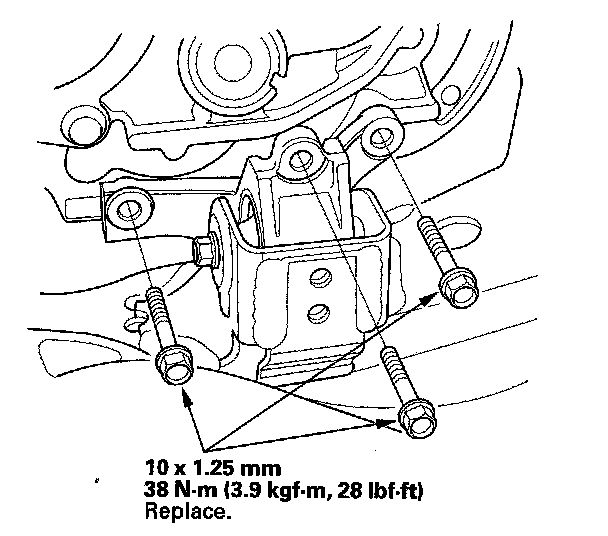 10 x 1.25 mm
38 N·m (3.9 kgf·m, 28 lbf·ft)
Replace.