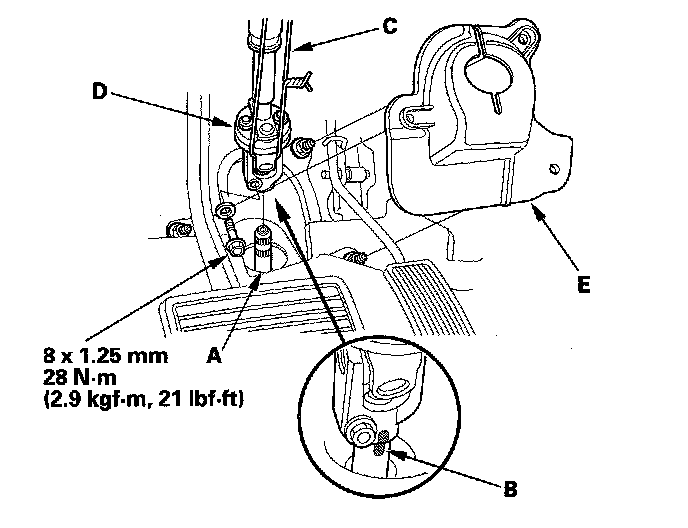 C

D

E

8 x 1.25 mm
28 N·m
(2.9 kgf·m, 21 lbf·ft)

A

B