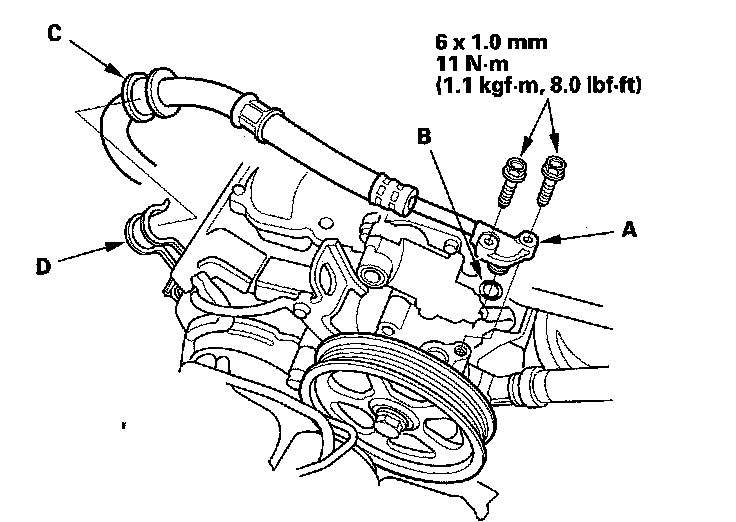 C

6 x 1.0 mm
11 N·m
(1.1 kgf·m, 8.0 lbf·ft)

B

A

D