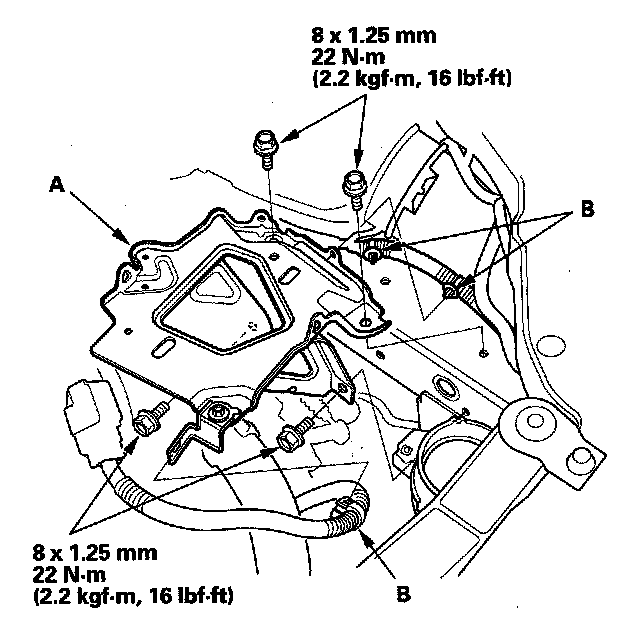 8 x 1.25 mm
22 N·m
(2.2 kgf·m, 16 lbf·ft)

A

B

8 x 1.25 mm
22 N·m
(2.2 kgf·m, 16 lbf·ft)

B