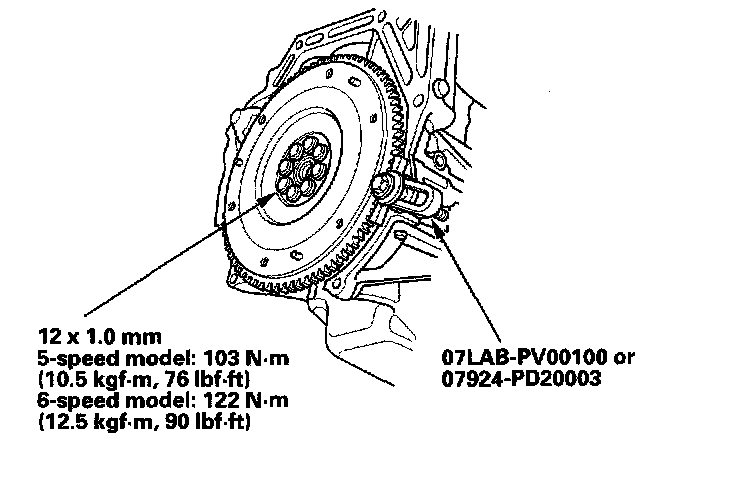 12 x 1.0 mm
5-speed model: 103 N·m
(10.5 kgf·m, 76 lbf·ft)
6-speed model: 122 N·m
(12.5 kgf·m, 90 lbf·ft)

07LAB-PV00100 or
07924-PD20003