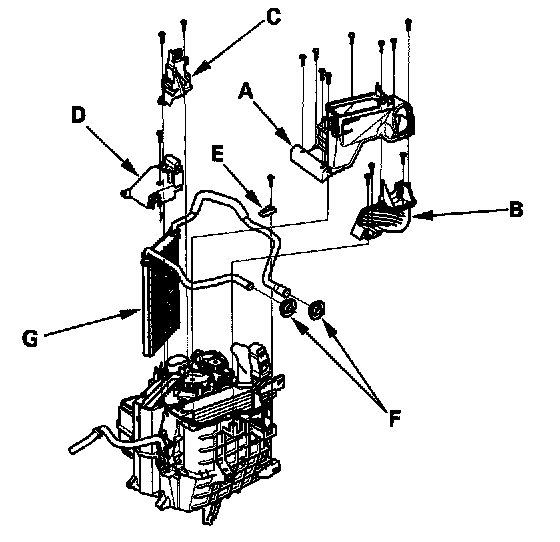 C
A
D
E
B
G
F