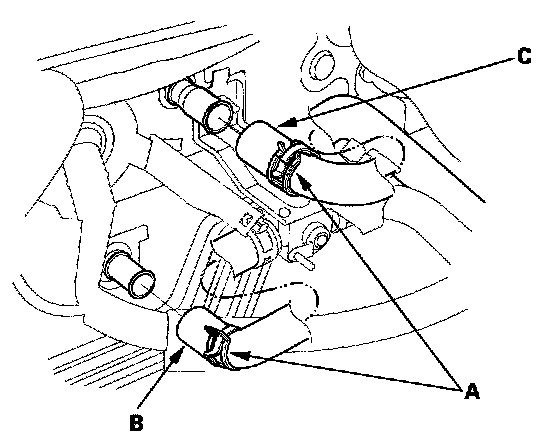 C
A
B