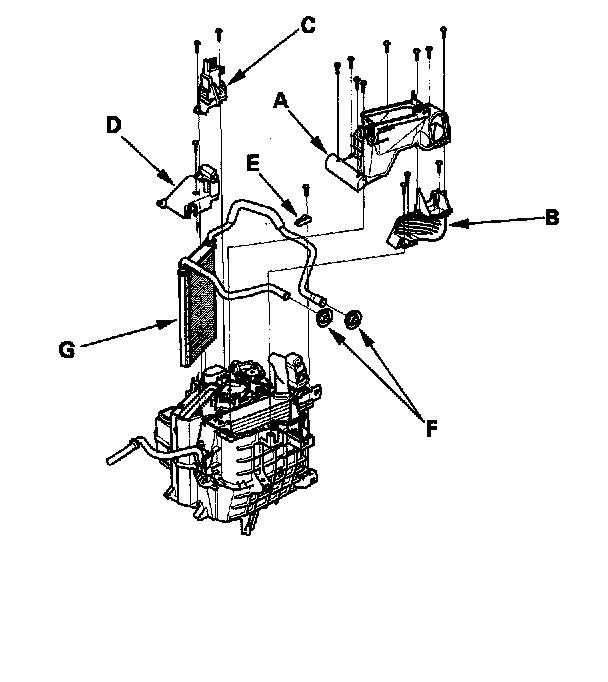 C
A
D
E
B
G
F