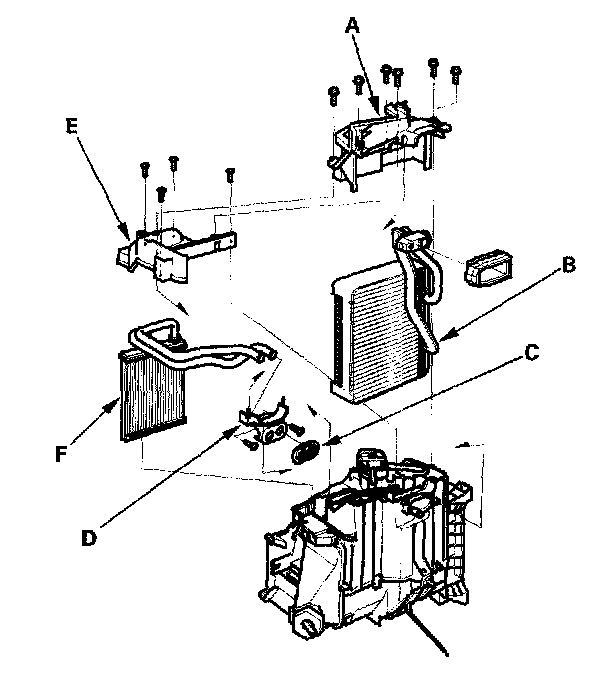 A
E
B
C
F
D