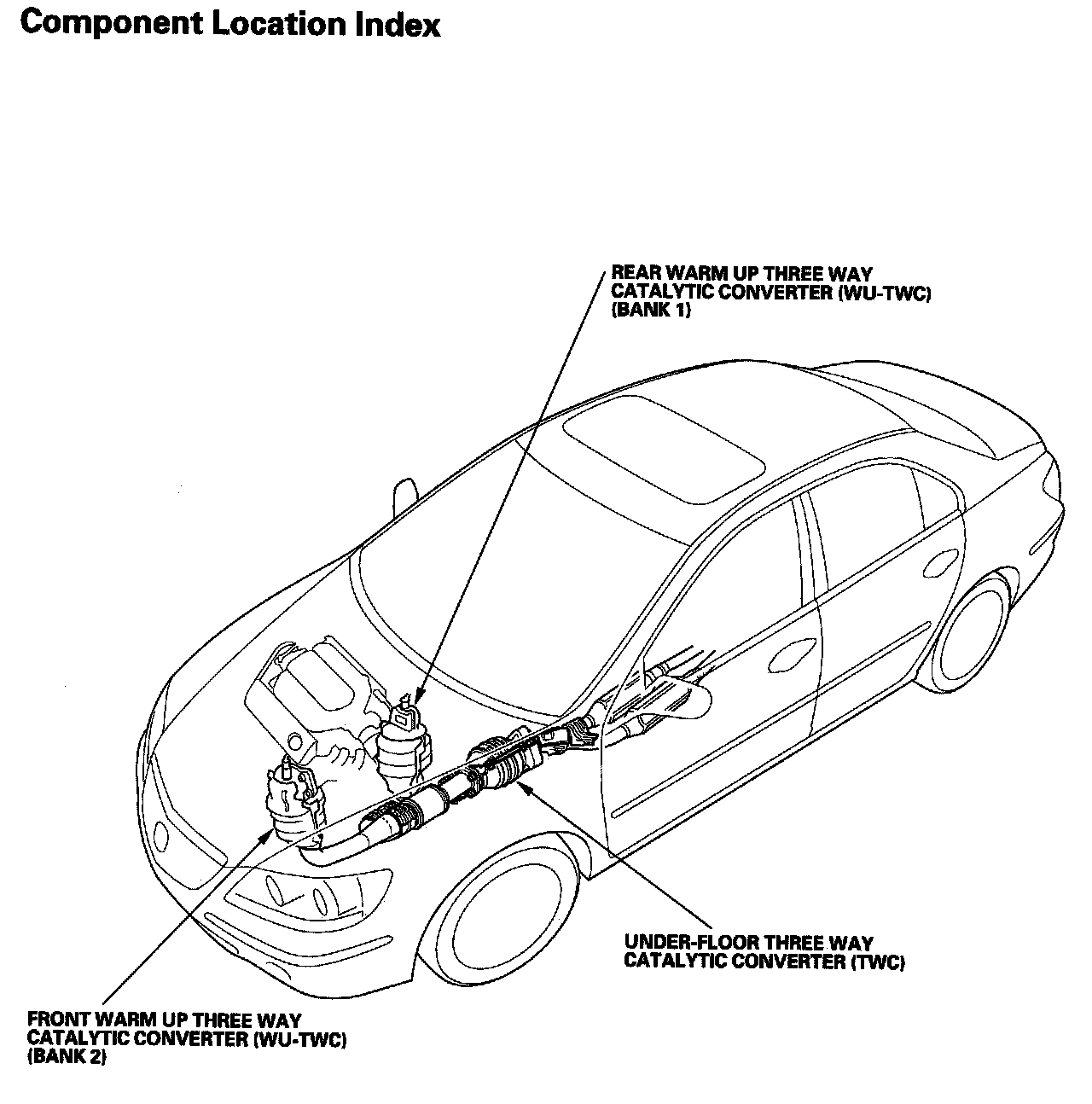 Component Location Index

REAR WARM UP THREE WAY CATALYTIC CONVERTER (WU-TWC) (BANK 1)

UNDER-FLOOR THREE WAY CATALYTIC CONVERTER (TWC)

FRONT WARM UP THREE WAY CATALYTIC CONVERTER (WU-TWC) (BANK 2)