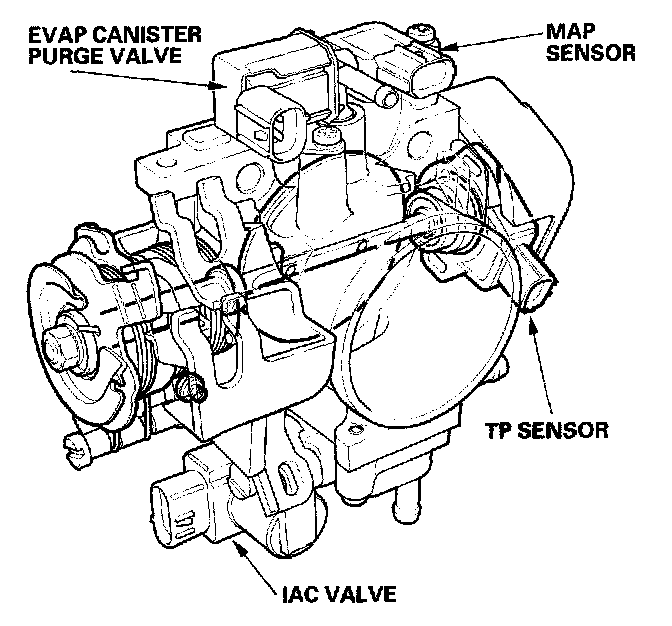 EVAP CANISTER PURGE VALVE

MAP SENSOR

TP SENSOR

IAC VALVE