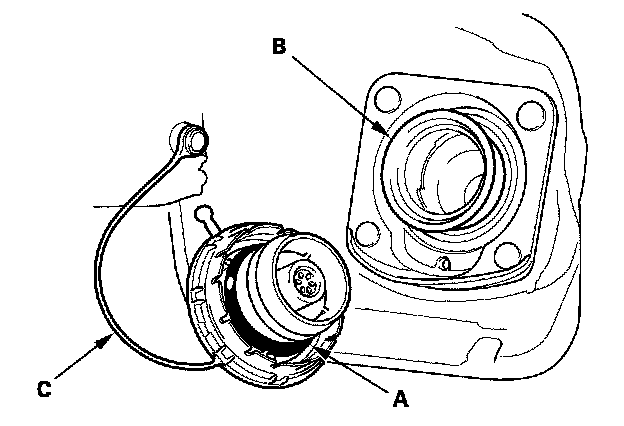 B
C
A