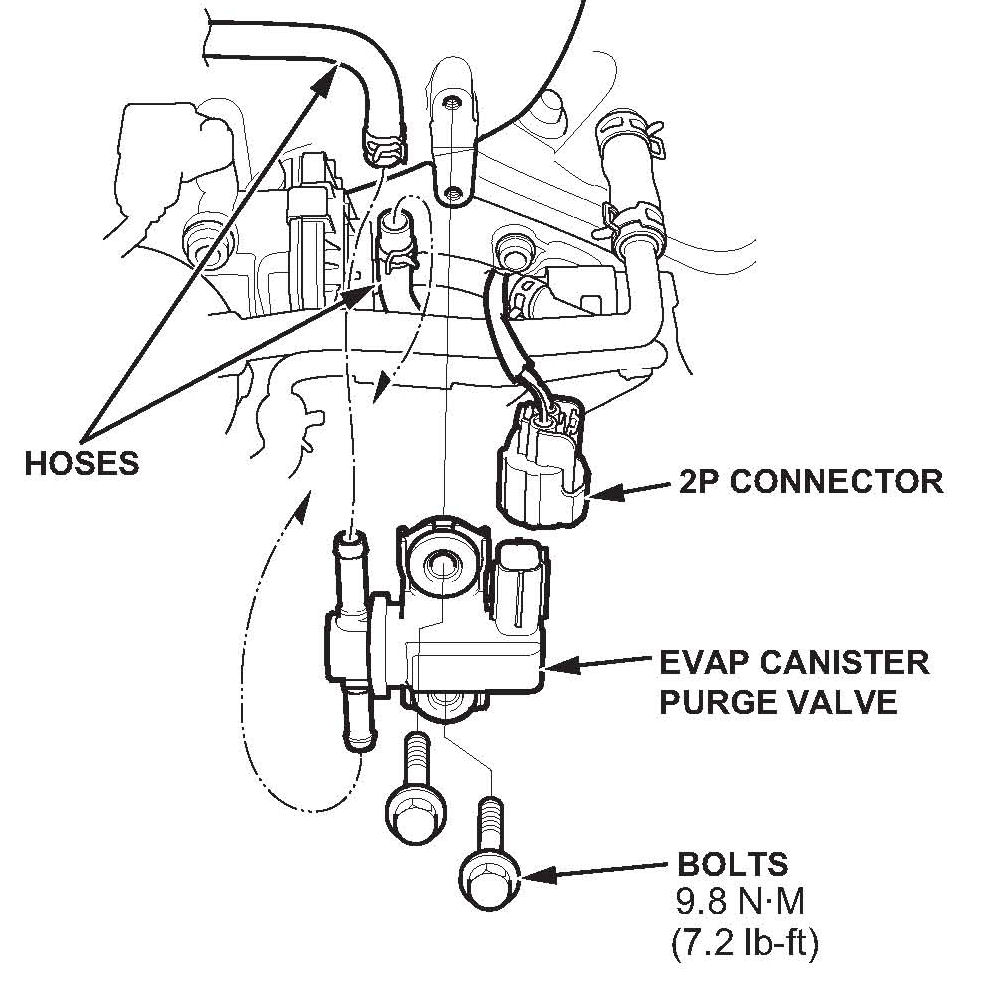 HOSES

2P CONNECTOR

EVAP CANISTER PURGE VALVE

BOLTS
9.8 N·M
(7.2 lb-ft)