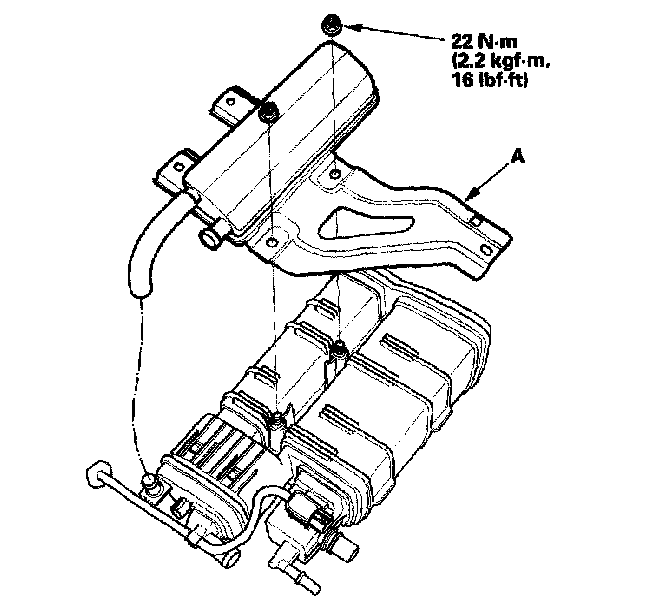 22 N·m
(2.2 kgf·m,
16 lbf·ft)

A