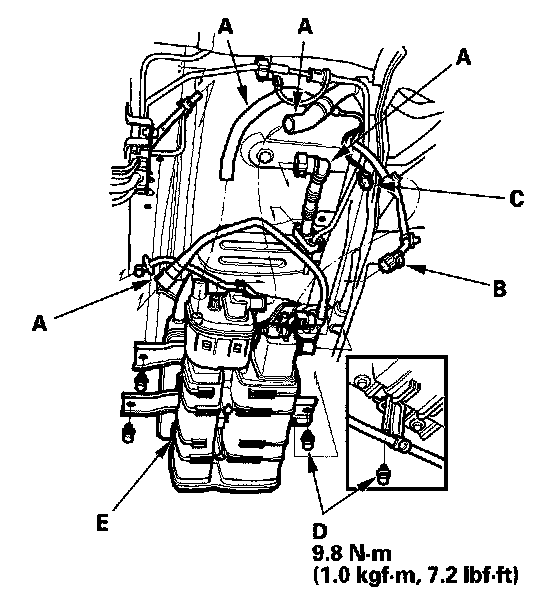 A
A
A
C
B
A
E
D
9.8 N·m
(1.0 kgf·m, 7.2 lbf·ft)