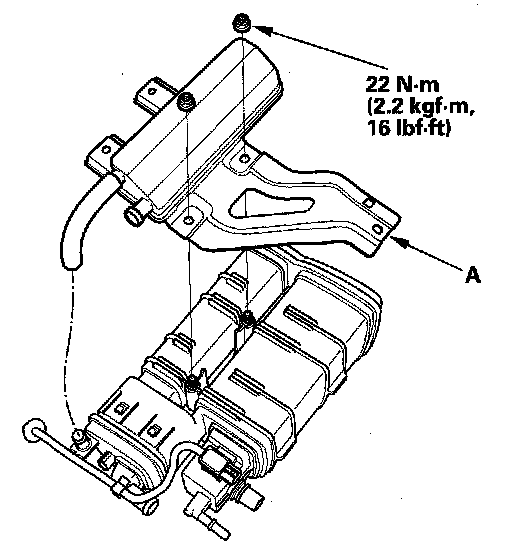 22 N·m
(2.2 kgf·m,
16 lbf·ft)

A