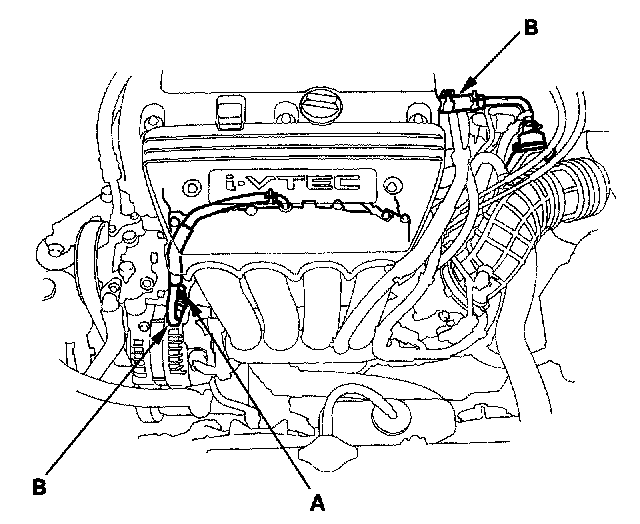 B
i-VTEC
B
A