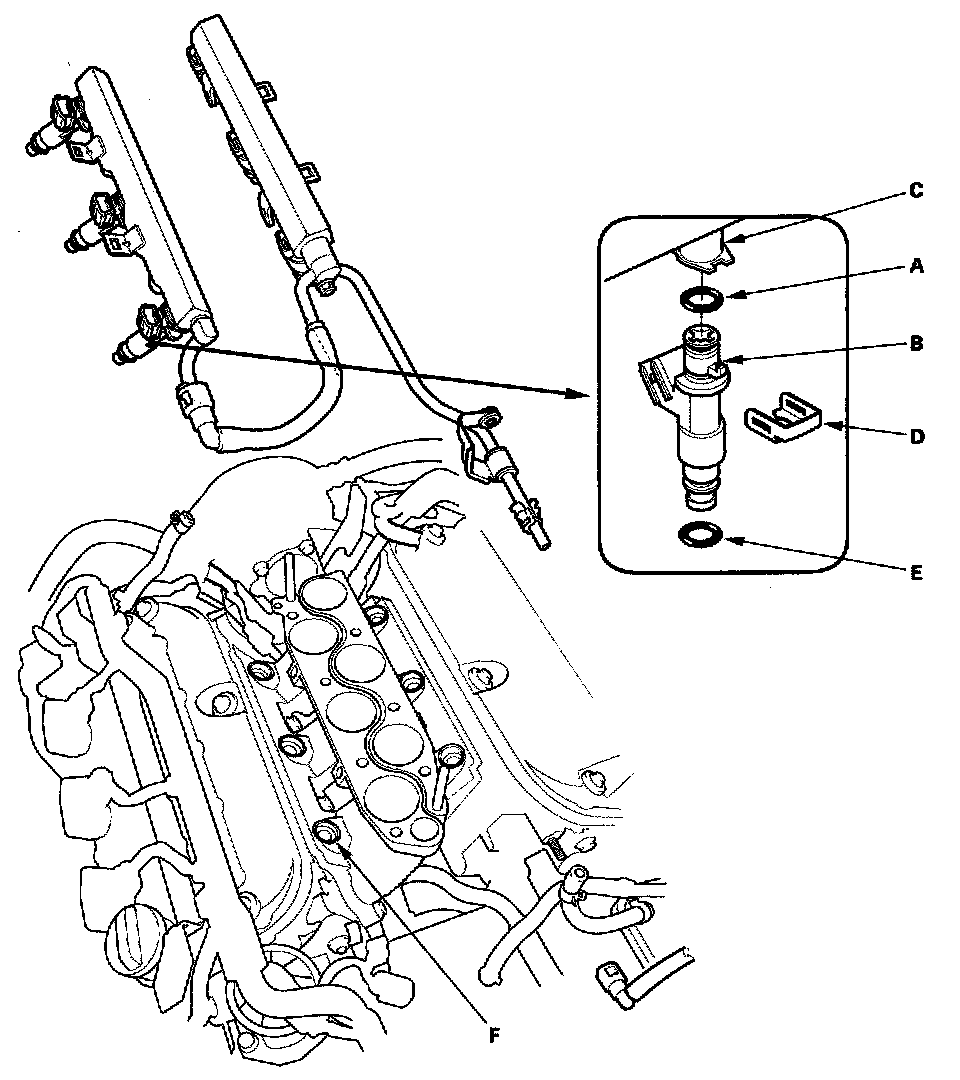 C
A
B
D
E
F