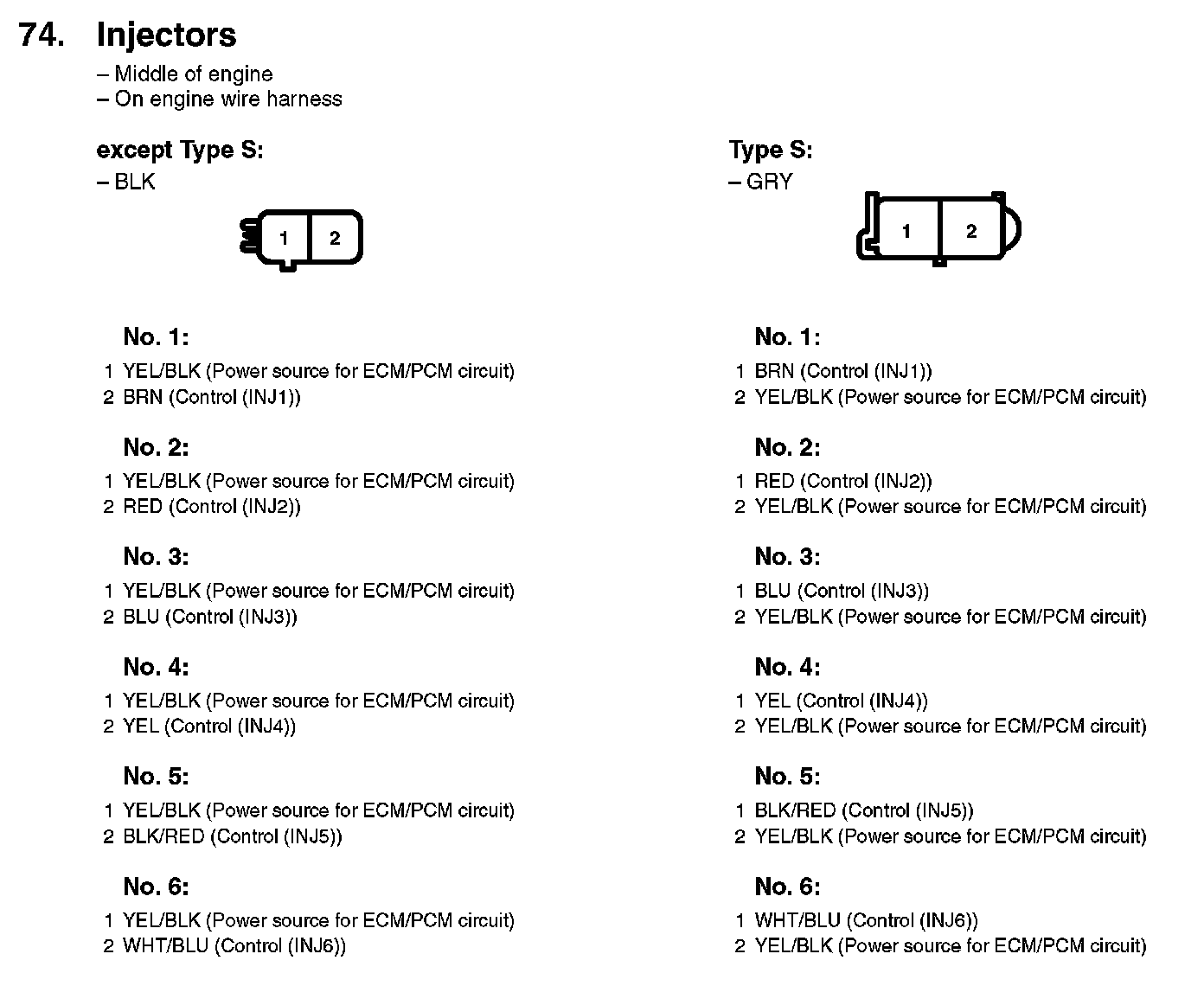 74. Injectors
– Middle of engine
– On engine wire harness

except Type S:
– BLK

1 2

No. 1:
1 YEL/BLK (Power source for ECM/PCM circuit)
2 BRN (Control (INJ1))

No. 2:
1 YEL/BLK (Power source for ECM/PCM circuit)
2 RED (Control (INJ2))

No. 3:
1 YEL/BLK (Power source for ECM/PCM circuit)
2 BLU (Control (INJ3))

No. 4:
1 YEL/BLK (Power source for ECM/PCM circuit)
2 YEL (Control (INJ4))

No. 5:
1 YEL/BLK (Power source for ECM/PCM circuit)
2 BLK/RED (Control (INJ5))

No. 6:
1 YEL/BLK (Power source for ECM/PCM circuit)
2 WHT/BLU (Control (INJ6))

Type S:
– GRY

1 2

No. 1:
1 BRN (Control (INJ1))
2 YEL/BLK (Power source for ECM/PCM circuit)

No. 2:
1 RED (Control (INJ2))
2 YEL/BLK (Power source for ECM/PCM circuit)

No. 3:
1 BLU (Control (INJ3))
2 YEL/BLK (Power source for ECM/PCM circuit)

No. 4:
1 YEL (Control (INJ4))
2 YEL/BLK (Power source for ECM/PCM circuit)

No. 5:
1 BLK/RED (Control (INJ5))
2 YEL/BLK (Power source for ECM/PCM circuit)

No. 6:
1 WHT/BLU (Control (INJ6))
2 YEL/BLK (Power source for ECM/PCM circuit)