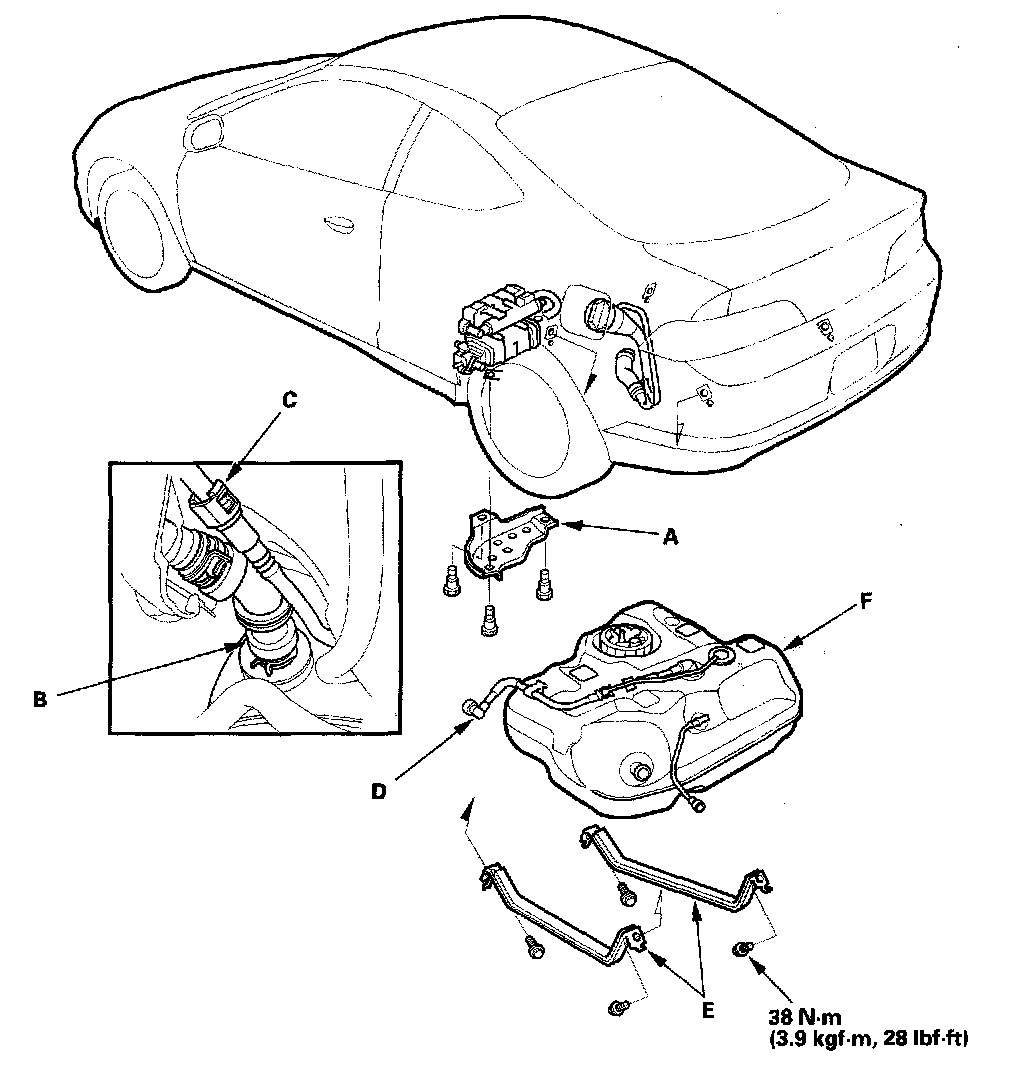 C

A

F

B

D

E

38 N·m
(3.9 kgf·m, 28 lbf·ft)