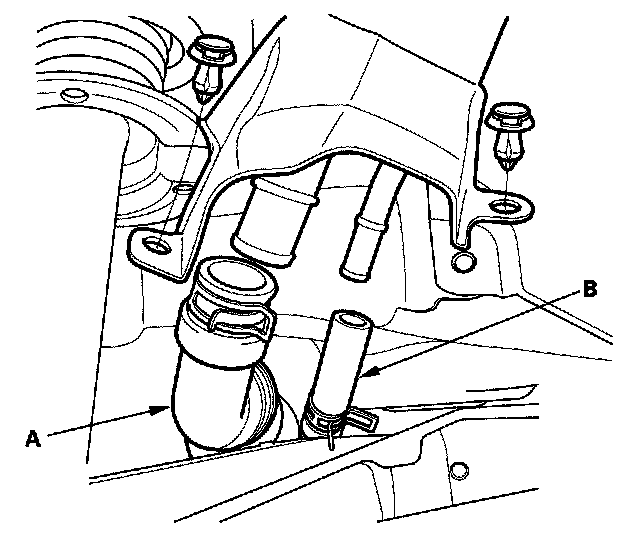 B

A