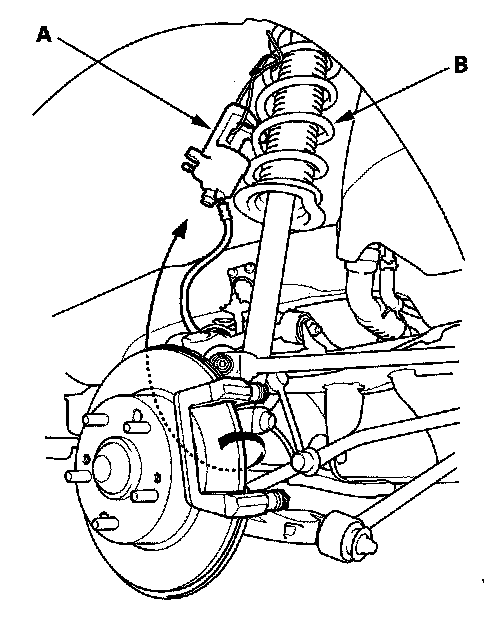 A
B