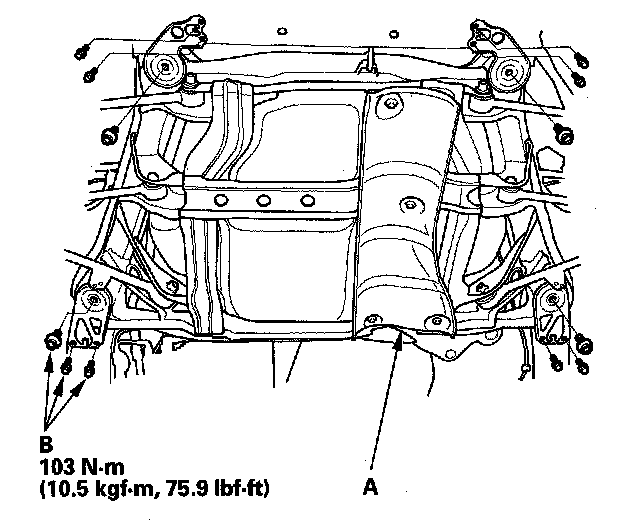 B
103 N·m
(10.5 kgf·m, 75.9 lbf·ft)

A