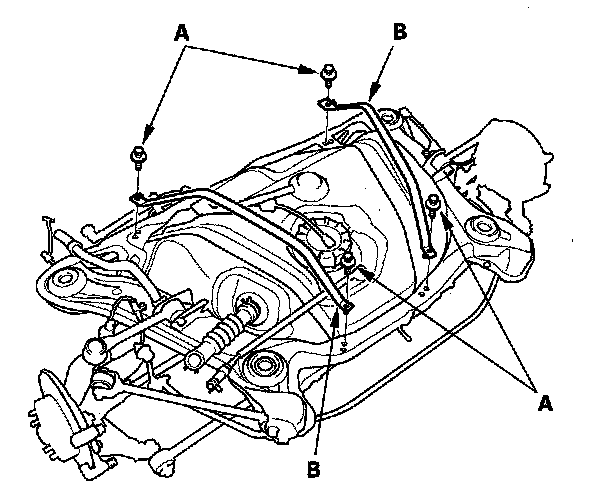 A
B
A
B