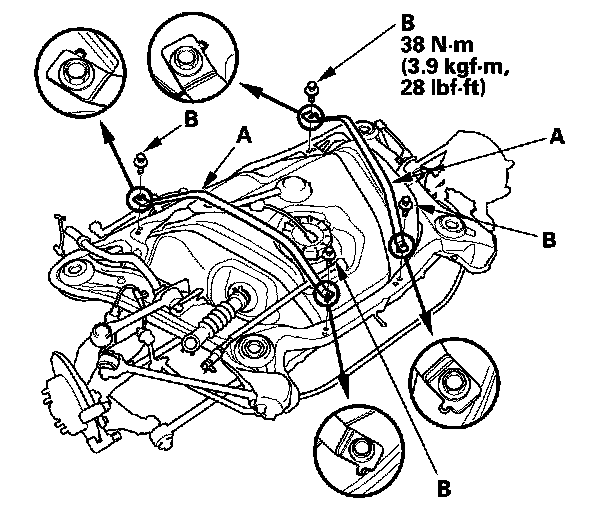 B
38 N·m
(3.9 kgf·m,
28 lbf·ft)

B

A

A

B

B