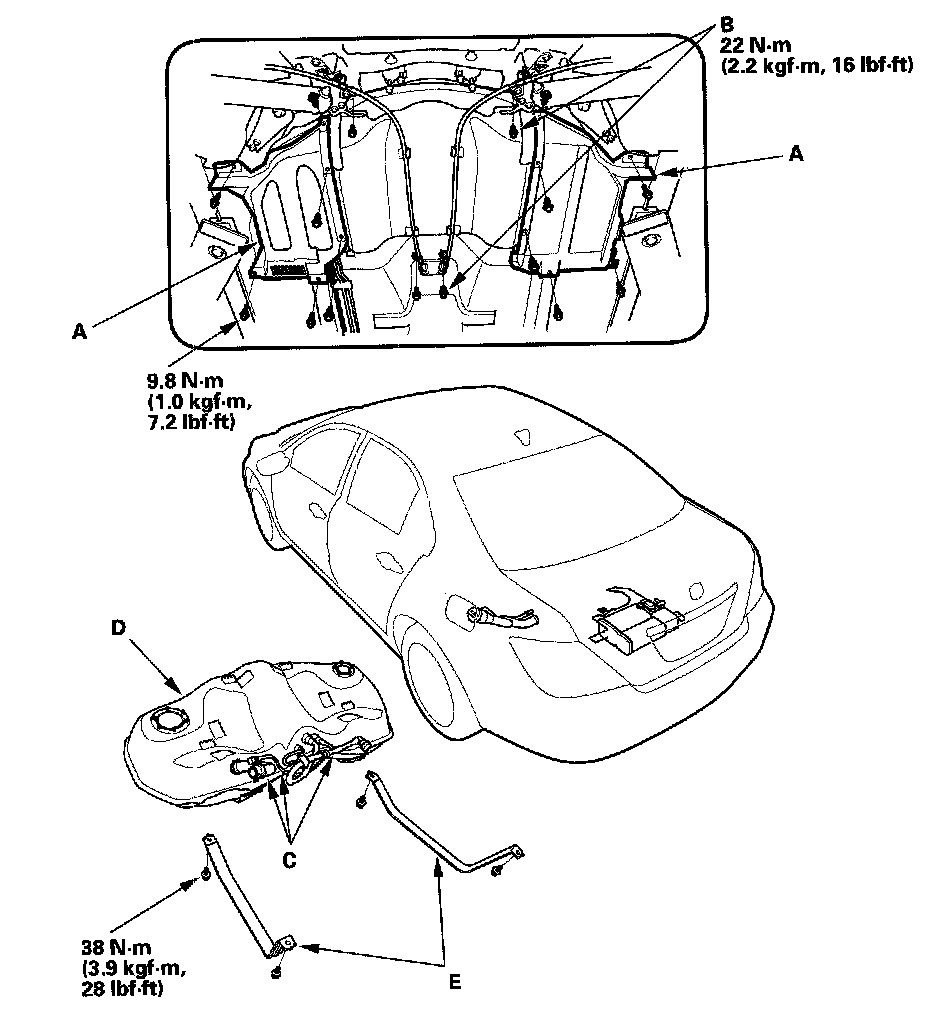 B
22 N·m
(2.2 kgf·m, 16 lbf·ft)

A

A

9.8 N·m
(1.0 kgf·m,
7.2 lbf·ft)

D

C

38 N·m
(3.9 kgf·m,
28 lbf·ft)

E