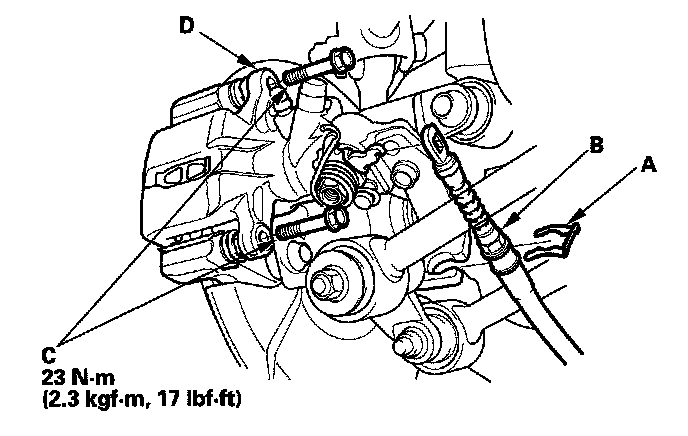 D

B

A

C
23 N·m
(2.3 kgf·m, 17 lbf·ft)