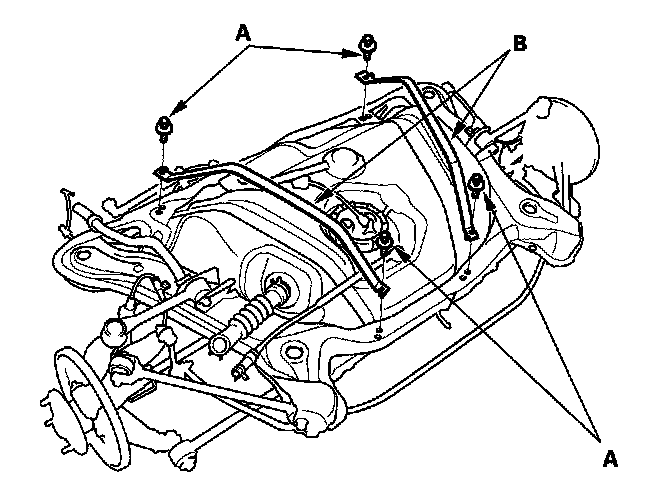 A
B
A