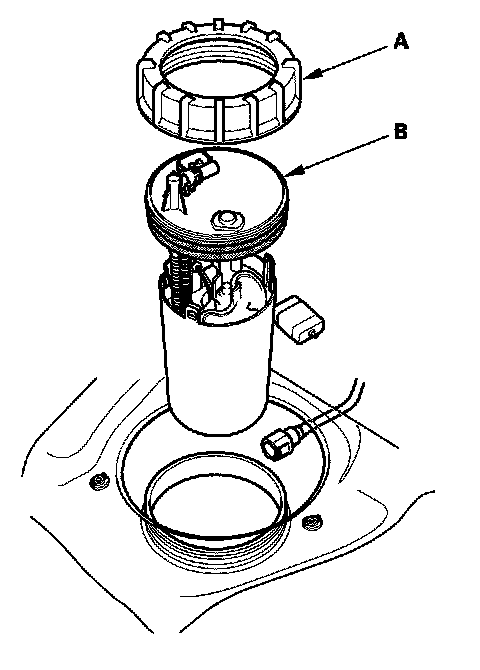 A

B