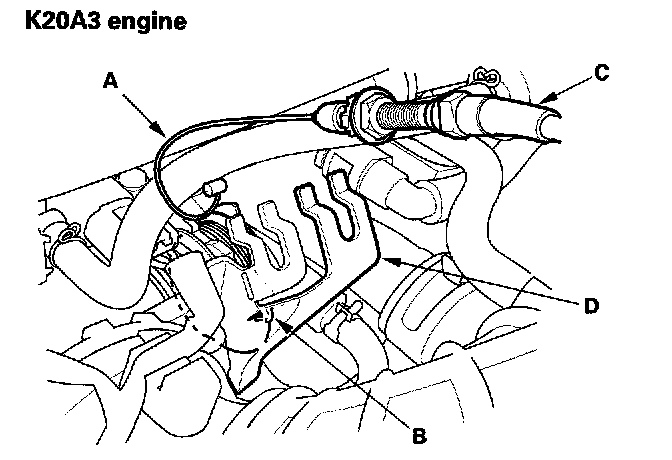 K20A3 engine

A

C

D

B