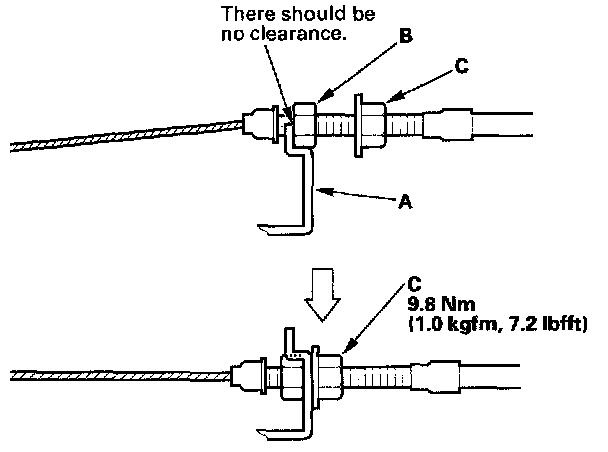 There should be no clearance.

B

C

A

C
9.8 Nm
(1.0 kgfm, 7.2 lbfft)