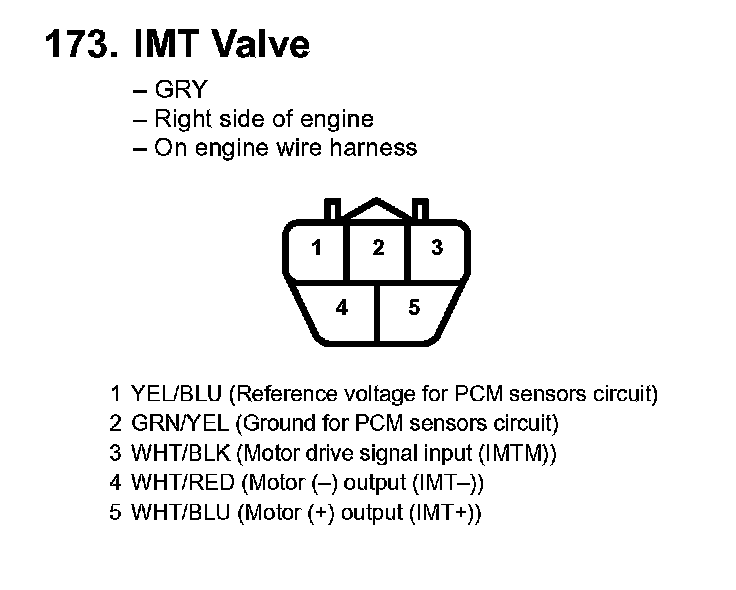 173. IMT Valve

– GRY
– Right side of engine
– On engine wire harness

1
2
3
4
5

1 YEL/BLU (Reference voltage for PCM sensors circuit)
2 GRN/YEL (Ground for PCM sensors circuit)
3 WHT/BLK (Motor drive signal input (IMTM))
4 WHT/RED (Motor (–) output (IMT–))
5 WHT/BLU (Motor (+) output (IMT+))