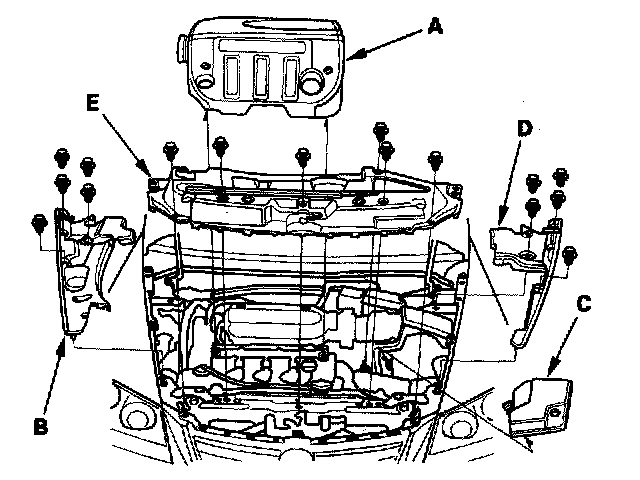 A
E
D
C
B