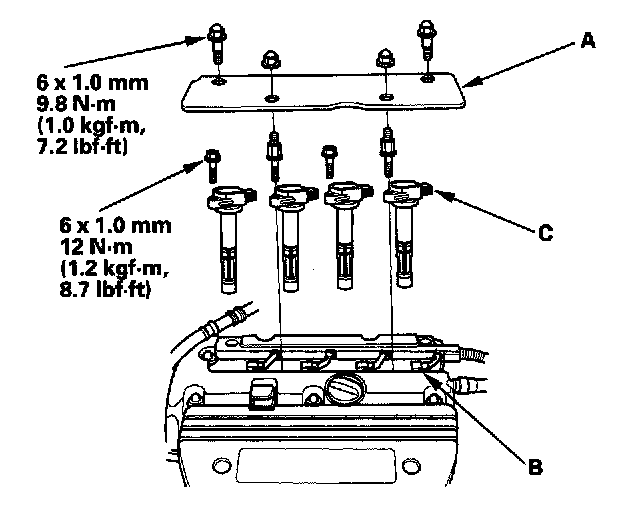 A

6 x 1.0 mm
9.8 N·m
(1.0 kgf·m,
7.2 lbf·ft)

6 x 1.0 mm
12 N·m
(1.2 kgf·m,
8.7 lbf·ft)

C

B