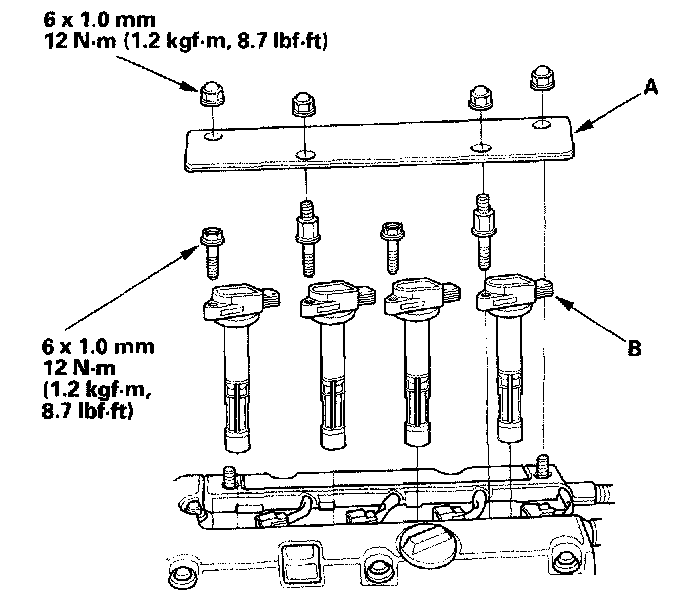 6 x 1.0 mm
12 N·m (1.2 kgf·m, 8.7 lbf·ft)

A

6 x 1.0 mm
12 N·m
(1.2 kgf·m,
8.7 lbf·ft)

B