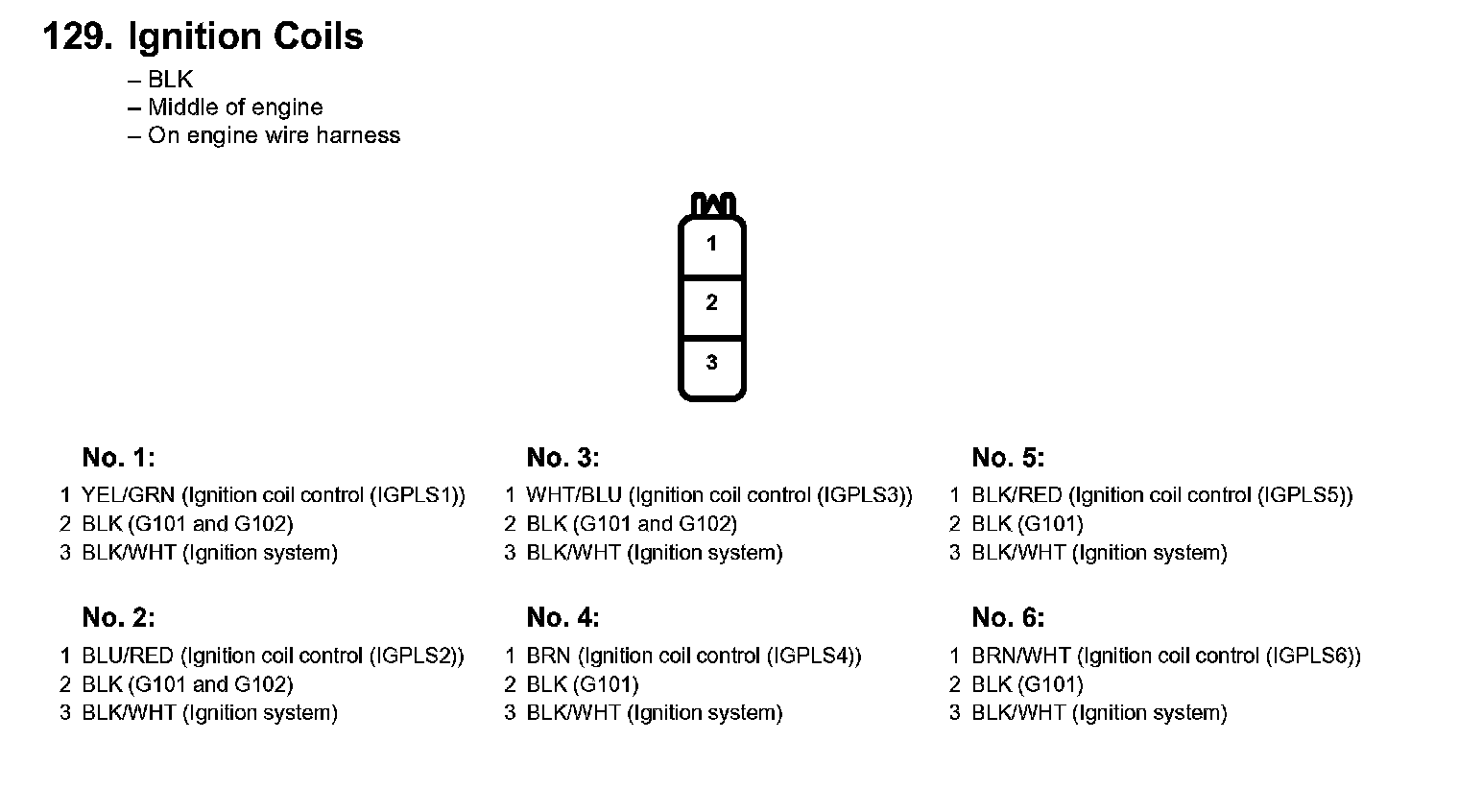 129. Ignition Coils

– BLK
– Middle of engine
– On engine wire harness

1
2
3

No. 1:
1 YEL/GRN (Ignition coil control (IGPLS1))
2 BLK (G101 and G102)
3 BLK/WHT (Ignition system)

No. 2:
1 BLU/RED (Ignition coil control (IGPLS2))
2 BLK (G101 and G102)
3 BLK/WHT (Ignition system)

No. 3:
1 WHT/BLU (Ignition coil control (IGPLS3))
2 BLK (G101 and G102)
3 BLK/WHT (Ignition system)

No. 4:
1 BRN (Ignition coil control (IGPLS4))
2 BLK (G101)
3 BLK/WHT (Ignition system)

No. 5:
1 BLK/RED (Ignition coil control (IGPLS5))
2 BLK (G101)
3 BLK/WHT (Ignition system)

No. 6:
1 BRN/WHT (Ignition coil control (IGPLS6))
2 BLK (G101)
3 BLK/WHT (Ignition system)