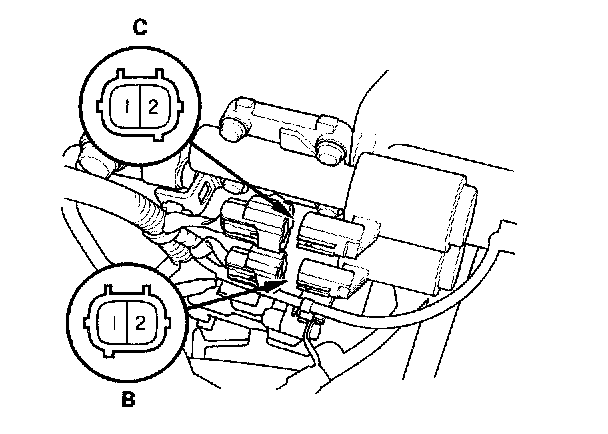 C

1 2

1 2

B