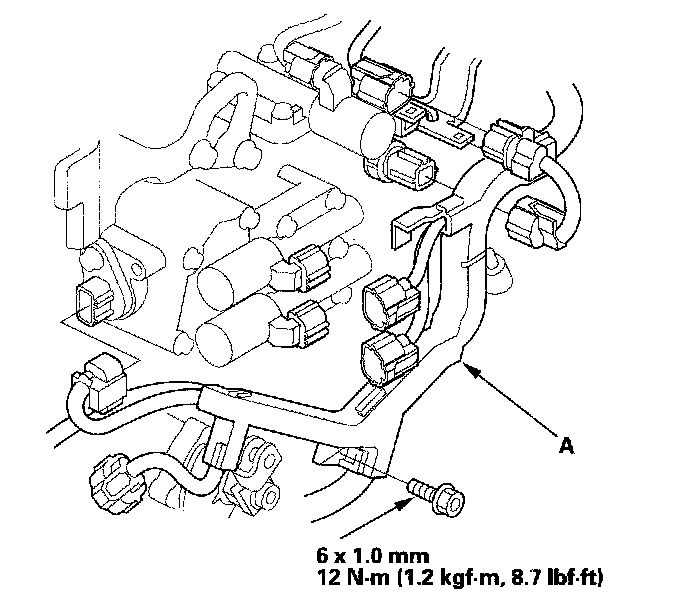 A

6 x 1.0 mm
12 N·m (1.2 kgf·m, 8.7 lbf·ft)