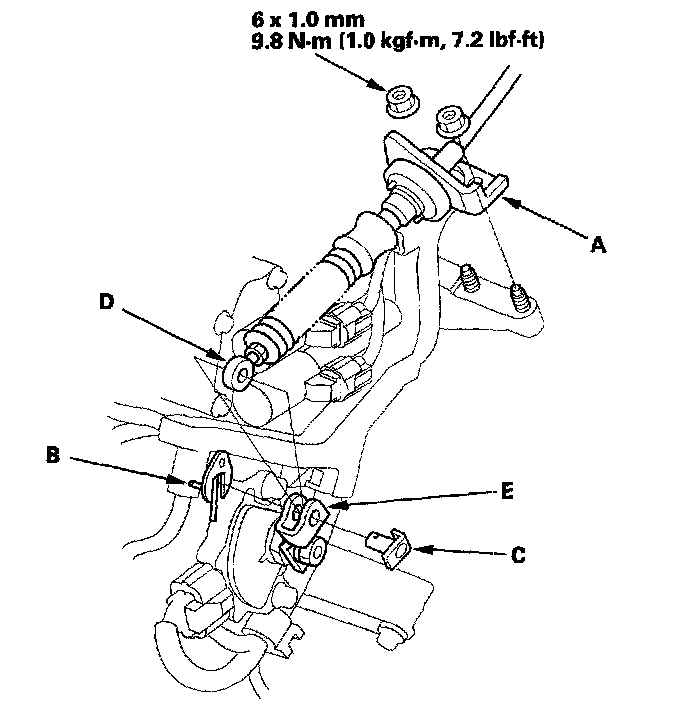 6 x 1.0 mm
9.8 N·m (1.0 kgf·m, 7.2 lbf·ft)

A

D

B

E

C