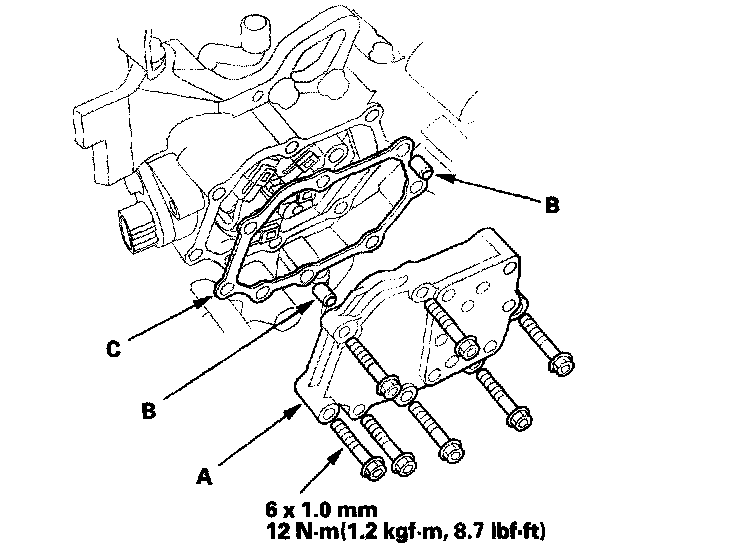 B

C

B

A

6 x 1.0 mm
12 N·m(1.2 kgf·m, 8.7 lbf·ft)