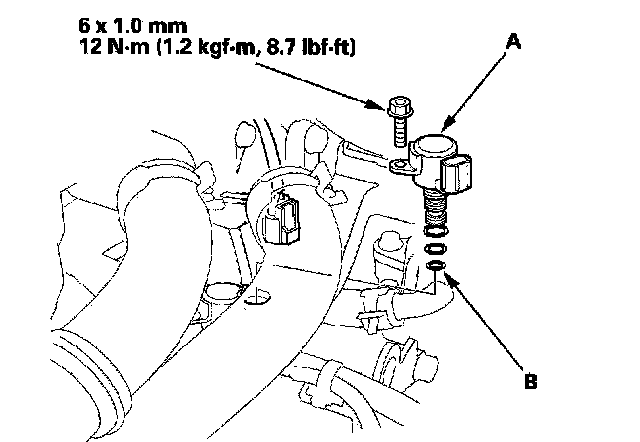 6 x 1.0 mm
12 N·m (1.2 kgf·m, 8.7 lbf·ft)

A

B