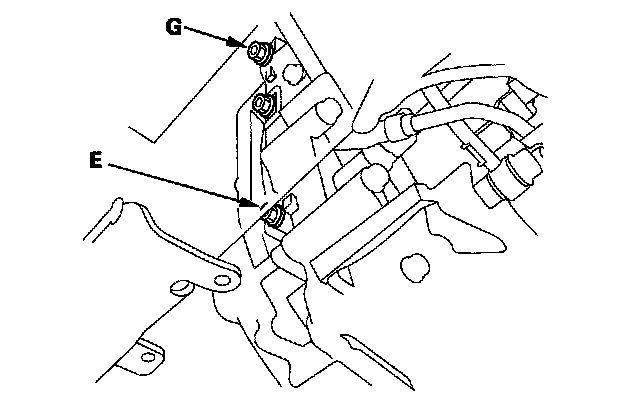 G

E