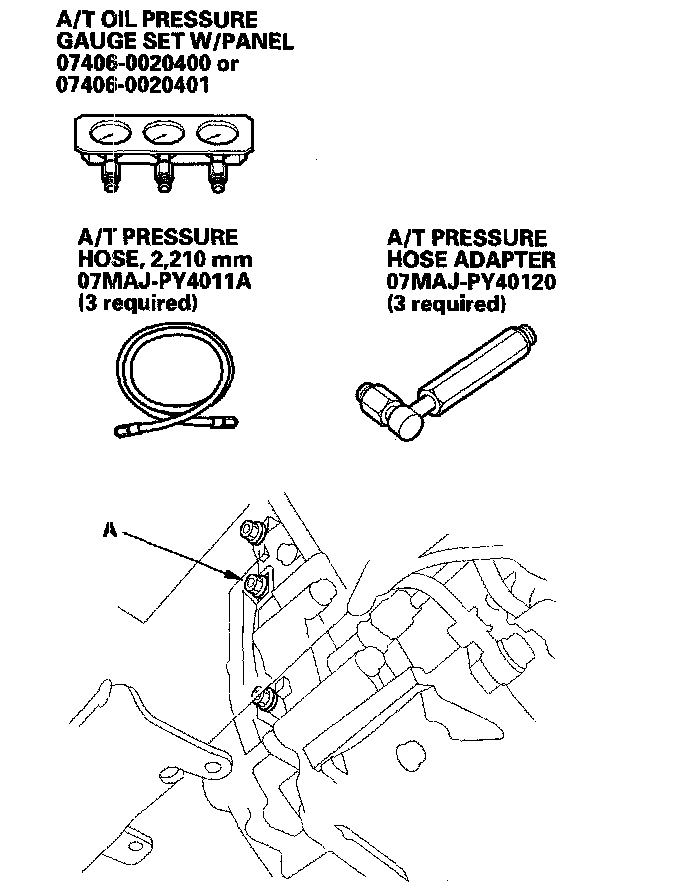 A/T OIL PRESSURE GAUGE SET W/PANEL 07406-0020400 or 07406-0020401

A/T PRESSURE HOSE, 2,210 mm 07MAJ-PY4011A (3 required)

A/T PRESSURE HOSE ADAPTER 07MAJ-PY40120 (3 required)

A