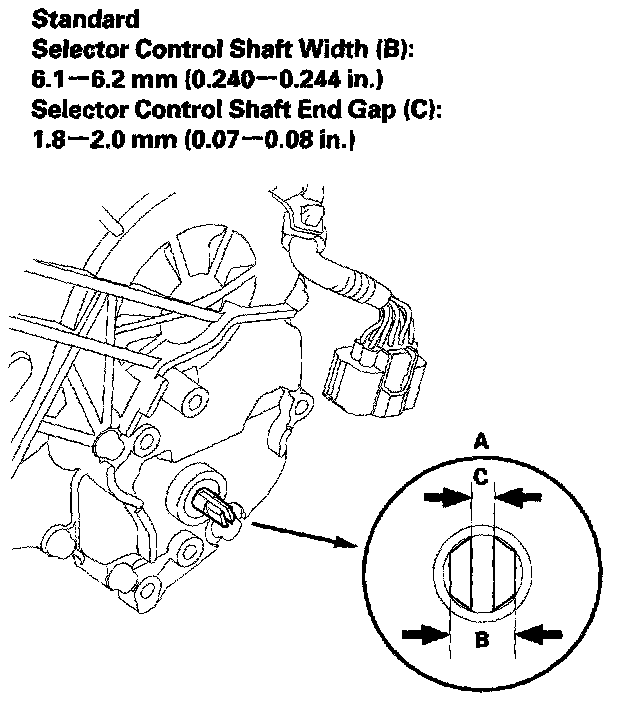 Standard
Selector Control Shaft Width (B):
6.1—6.2 mm (0.240—0.244 in.)
Selector Control Shaft End Gap (C):
1.8—2.0 mm (0.07—0.08 in.)

A
C
B