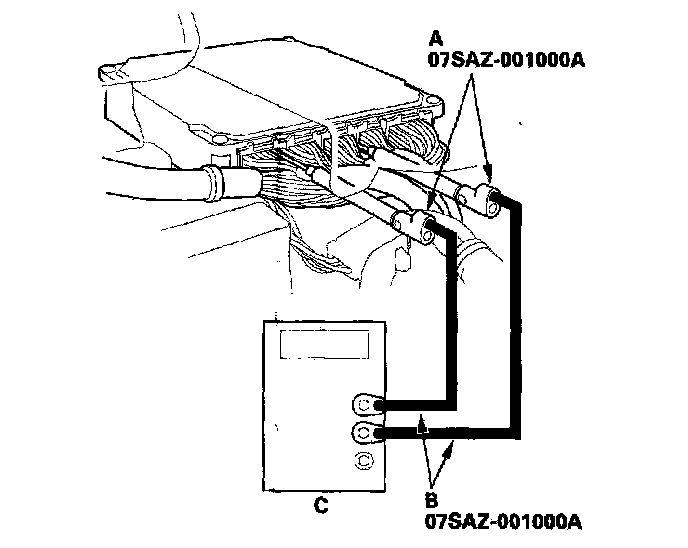 A
07SAZ-001000A

C

B
07SAZ-001000A