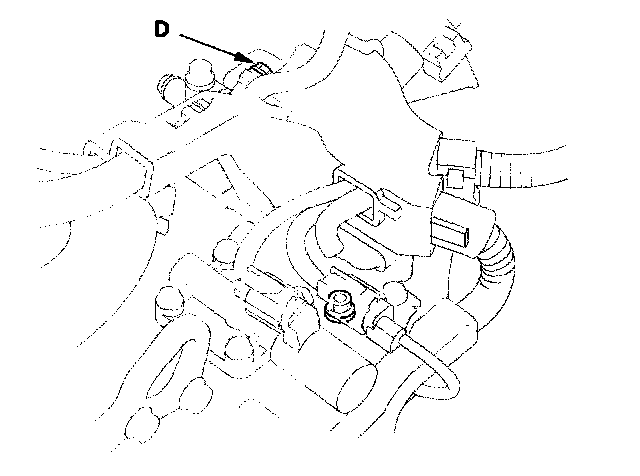 D