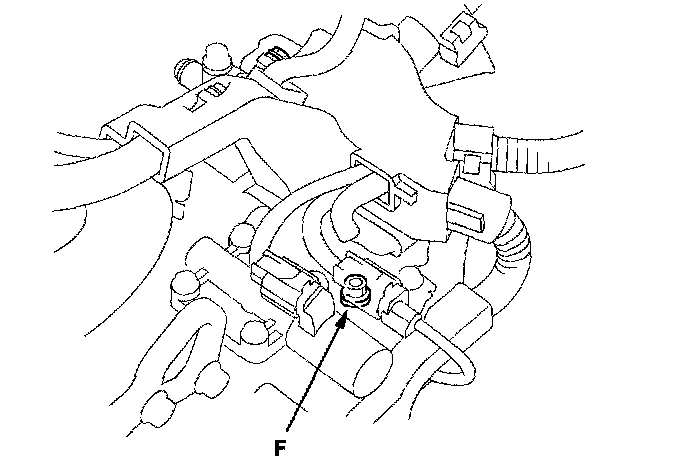 F