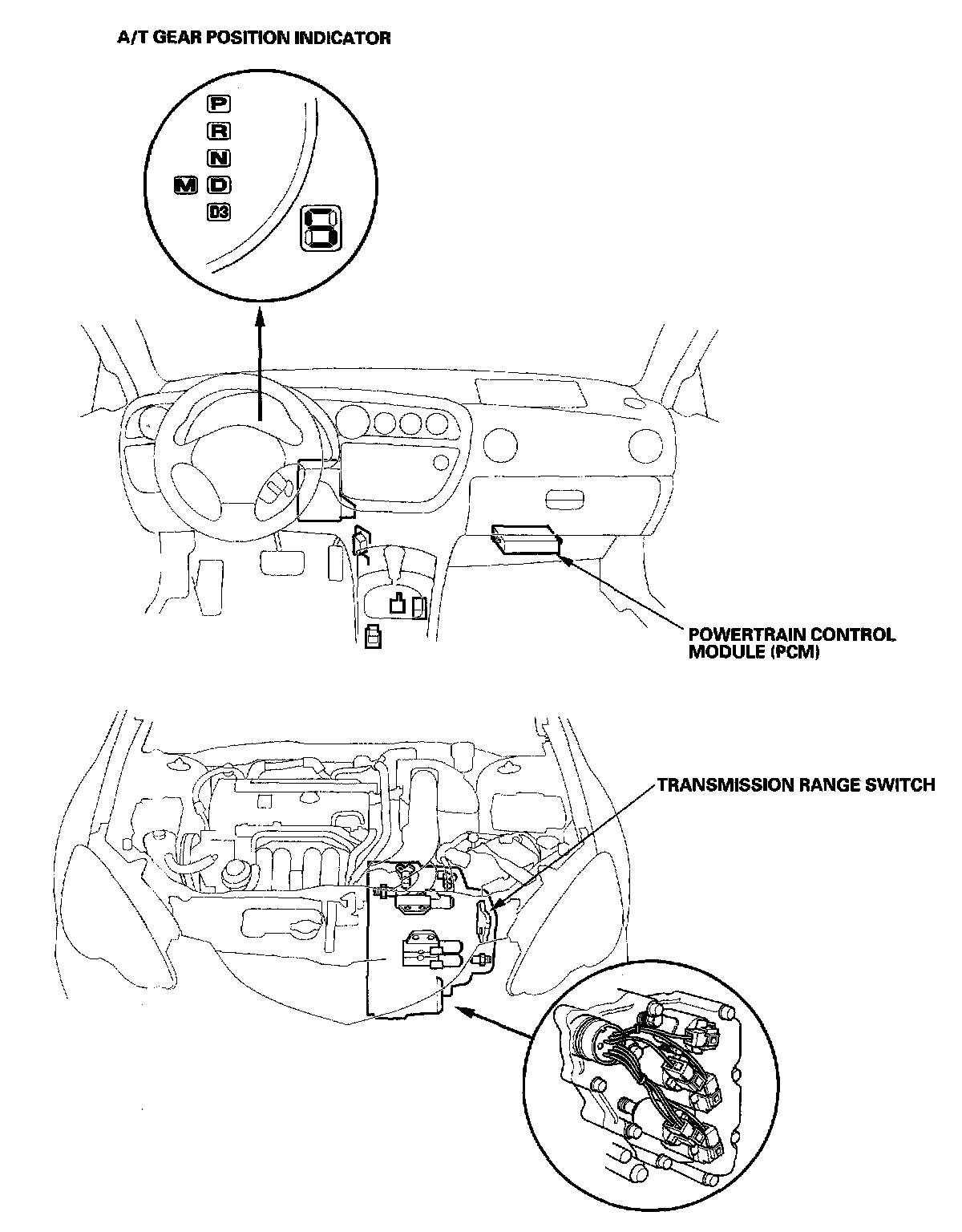 A/T GEAR POSITION INDICATOR

P
R
N
M D
D3
5

POWERTRAIN CONTROL MODULE (PCM)

TRANSMISSION RANGE SWITCH