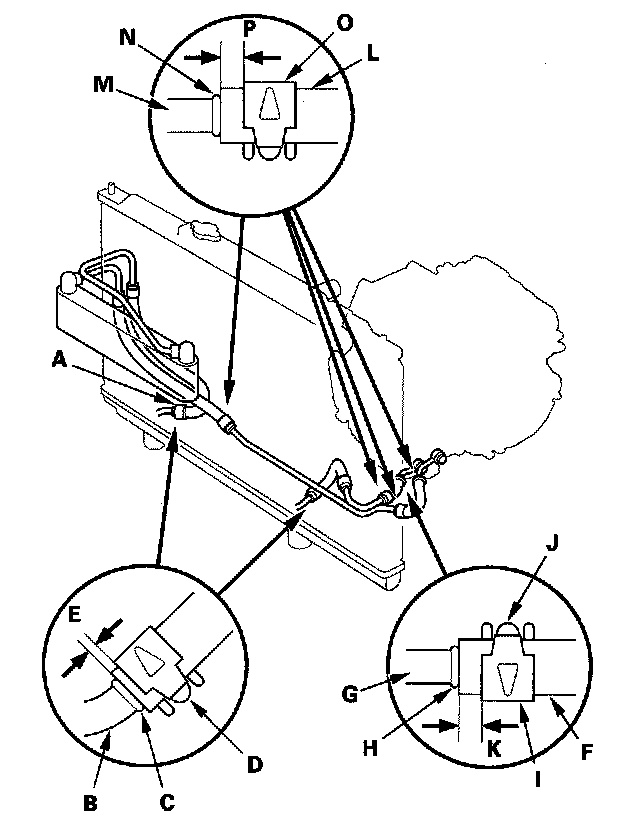 N
P
O
L
M
A
E
B
C
D
J
G
H
K
I
F