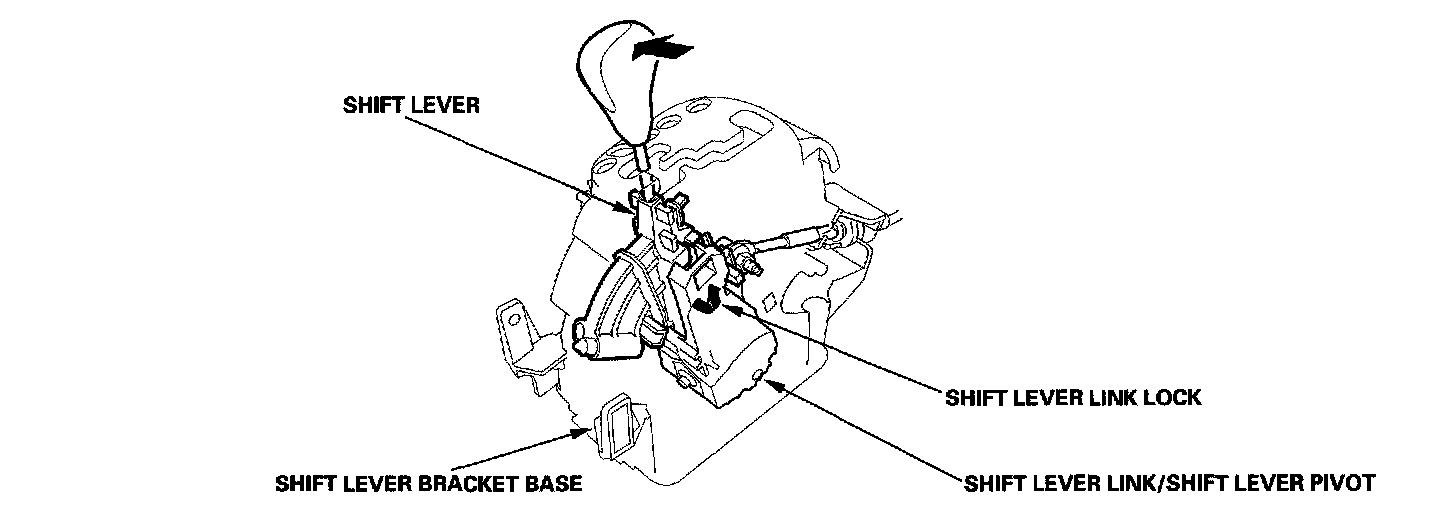 SHIFT LEVER

SHIFT LEVER LINK LOCK

SHIFT LEVER BRACKET BASE

SHIFT LEVER LINK/SHIFT LEVER PIVOT